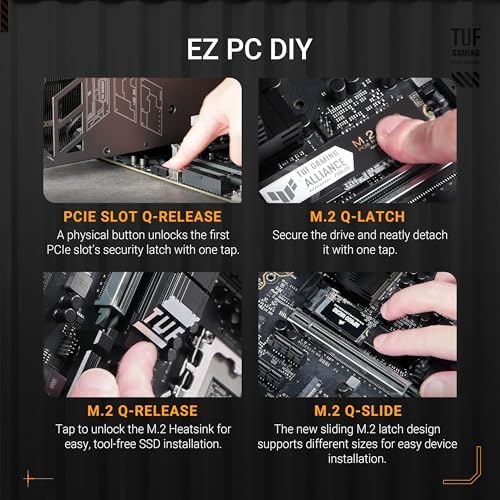 EZ PC DIY

TUF GAMING

TUF GAMING ALLIANCE

M.2

PCIE SLOT Q-RELEASE
A physical button unlocks the first PCIe slot's security latch with one tap.

M.2 Q-LATCH
Secure the drive and neatly detach it with one tap.

TUF

M.2 Q-RELEASE
Tap to unlock the M.2 Heatsink for easy, tool-free SSD installation.

M.2 Q-SLIDE
The new sliding M.2 latch design supports different sizes for easy device installation.