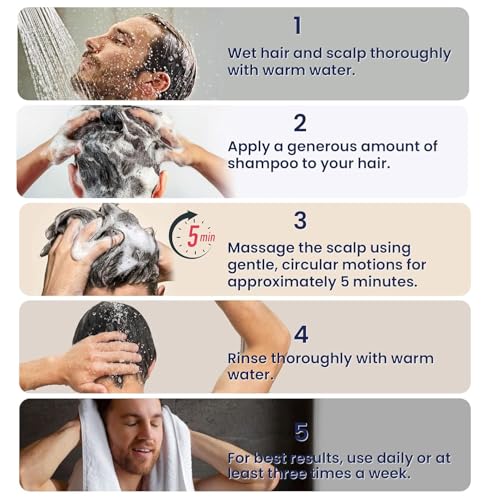 1
Wet hair and scalp thoroughly with warm water.

2
Apply a generous amount of shampoo to your hair.

5 min

3
Massage the scalp using gentle, circular motions for approximately 5 minutes.

4
Rinse thoroughly with warm water.

5
For best results, use daily or at least three times a week.