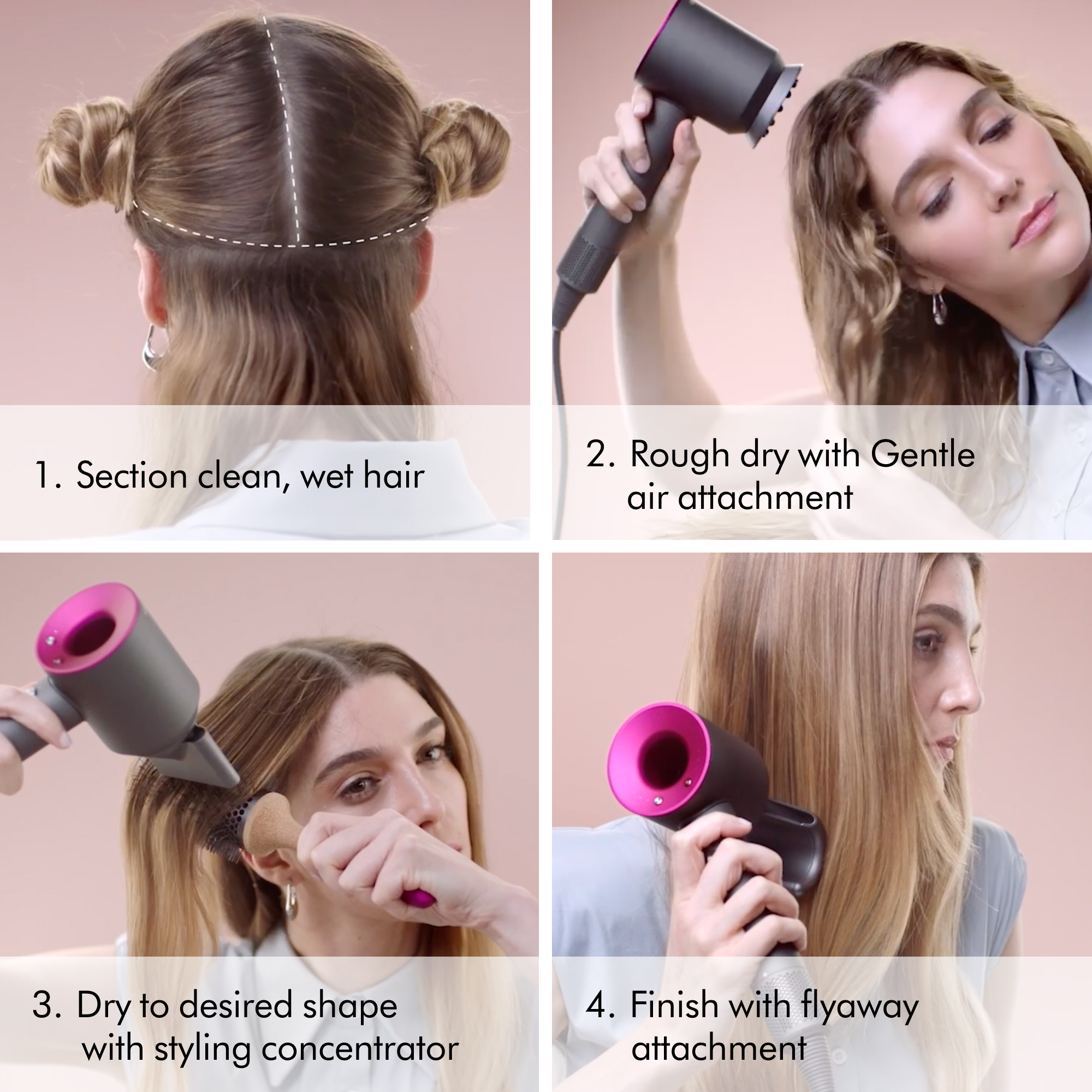 1. Section clean, wet hair

2. Rough dry with Gentle air attachment

3. Dry to desired shape with styling concentrator

4. Finish with flyaway attachment