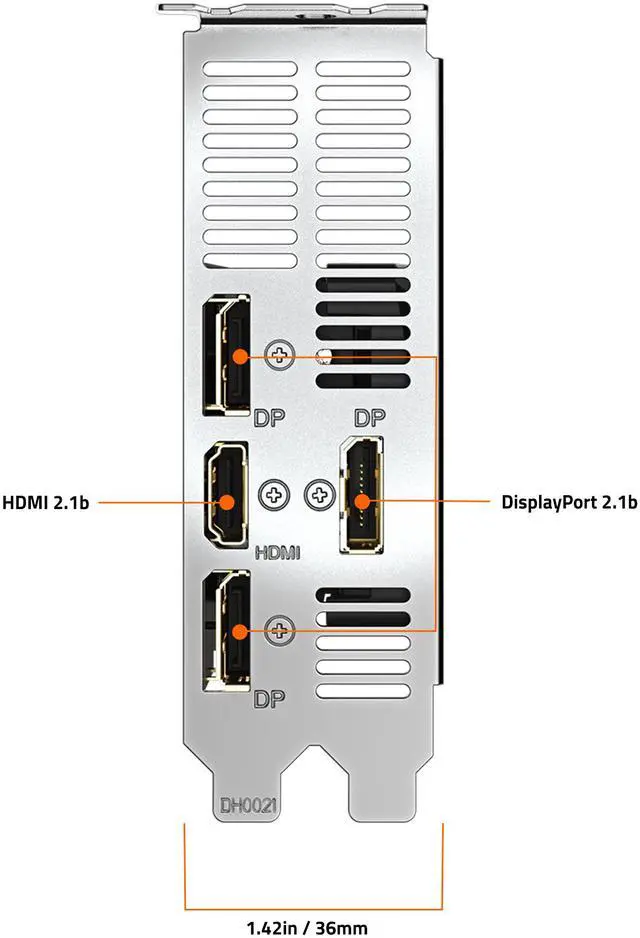 DP

DP

HDMI 2.1b

DisplayPort 2.1b

HDMI

DP

DH0021

1.42in / 36mm