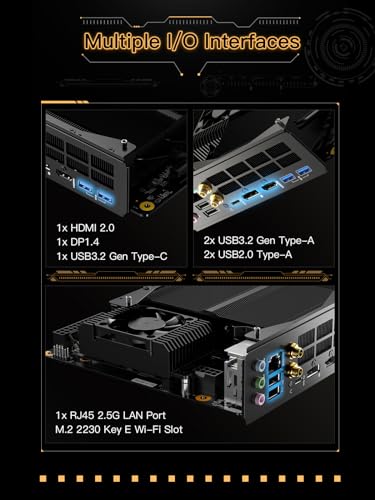 Multiple I/O Interfaces

1x HDMI 2.0
1x DP1.4
1x USB3.2 Gen Type-C

2x USB3.2 Gen Type-A
2x USB2.0 Type-A

1x RJ45 2.5G LAN Port
M.2 2230 Key E Wi-Fi Slot